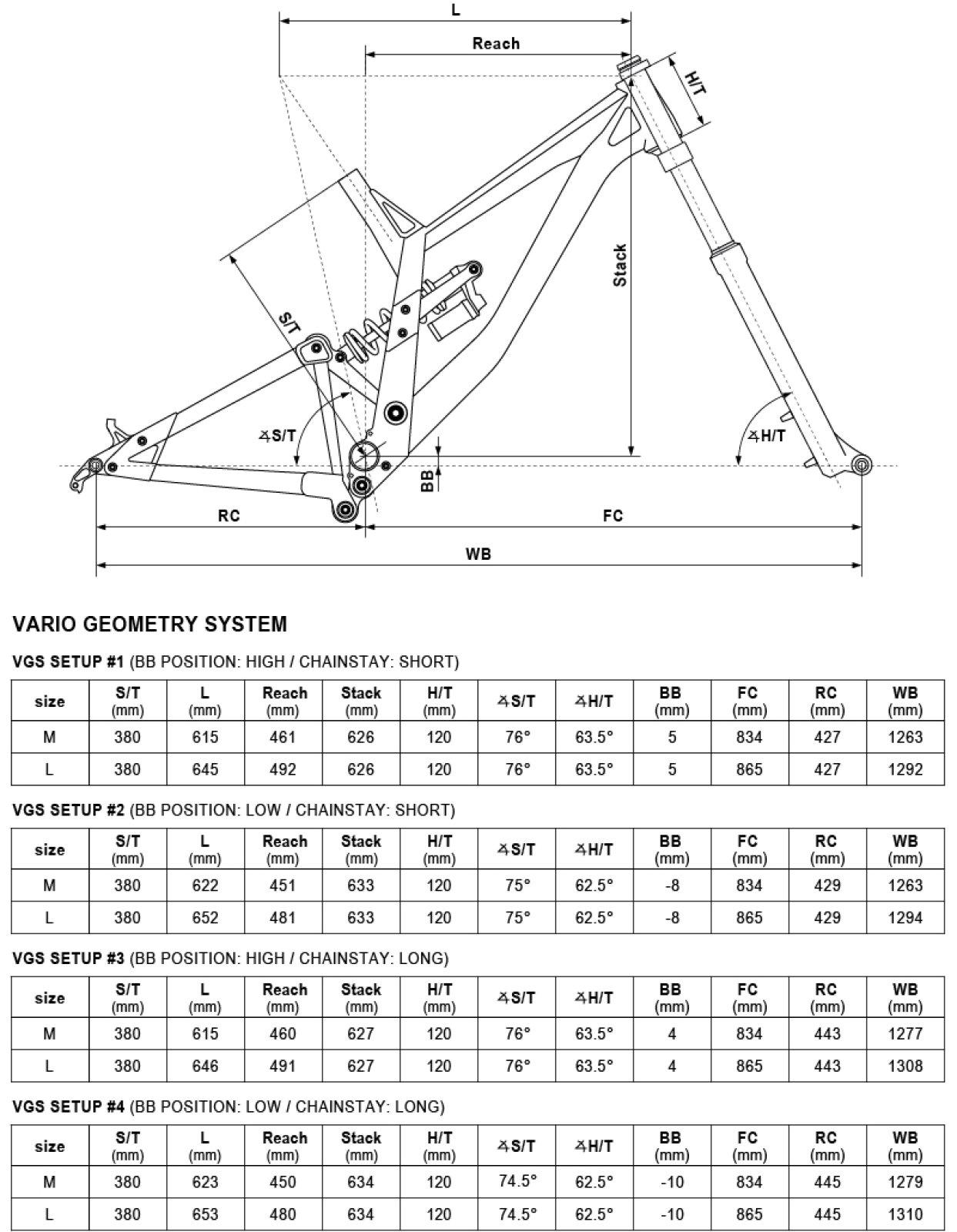 L

Reach

H/T

Stack

S/T

∡S/T

∡H/T

BB

RC

FC

WB

VARIO GEOMETRY SYSTEM

VGS SETUP #1 (BB POSITION: HIGH / CHAINSTAY: SHORT)

| size | S/T (mm) | L (mm) | Reach (mm) | Stack (mm) | H/T (mm) | ∡S/T | ∡H/T | BB (mm) | FC (mm) | RC (mm) | WB (mm) |
|---|---|---|---|---|---|---|---|---|---|---|---|
| M | 380 | 615 | 461 | 626 | 120 | 76° | 63.5° | 5 | 834 | 427 | 1263 |
| L | 380 | 645 | 492 | 626 | 120 | 76° | 63.5° | 5 | 865 | 427 | 1292 |

VGS SETUP #2 (BB POSITION: LOW / CHAINSTAY: SHORT)

| size | S/T (mm) | L (mm) | Reach (mm) | Stack (mm) | H/T (mm) | ∡S/T | ∡H/T | BB (mm) | FC (mm) | RC (mm) | WB (mm) |
|---|---|---|---|---|---|---|---|---|---|---|---|
| M | 380 | 622 | 451 | 633 | 120 | 75° | 62.5° | -8 | 834 | 429 | 1263 |
| L | 380 | 652 | 481 | 633 | 120 | 75° | 62.5° | -8 | 865 | 429 | 1294 |

VGS SETUP #3 (BB POSITION: HIGH / CHAINSTAY: LONG)

| size | S/T (mm) | L (mm) | Reach (mm) | Stack (mm) | H/T (mm) | ∡S/T | ∡H/T | BB (mm) | FC (mm) | RC (mm) | WB (mm) |
|---|---|---|---|---|---|---|---|---|---|---|---|
| M | 380 | 615 | 460 | 627 | 120 | 76° | 63.5° | 4 | 834 | 443 | 1277 |
| L | 380 | 646 | 491 | 627 | 120 | 76° | 63.5° | 4 | 865 | 443 | 1308 |

VGS SETUP #4 (BB POSITION: LOW / CHAINSTAY: LONG)

| size | S/T (mm) | L (mm) | Reach (mm) | Stack (mm) | H/T (mm) | ∡S/T | ∡H/T | BB (mm) | FC (mm) | RC (mm) | WB (mm) |
|---|---|---|---|---|---|---|---|---|---|---|---|
| M | 380 | 623 | 450 | 634 | 120 | 74.5° | 62.5° | -10 | 834 | 445 | 1279 |
| L | 380 | 653 | 480 | 634 | 120 | 74.5° | 62.5° | -10 | 865 | 445 | 1310 |